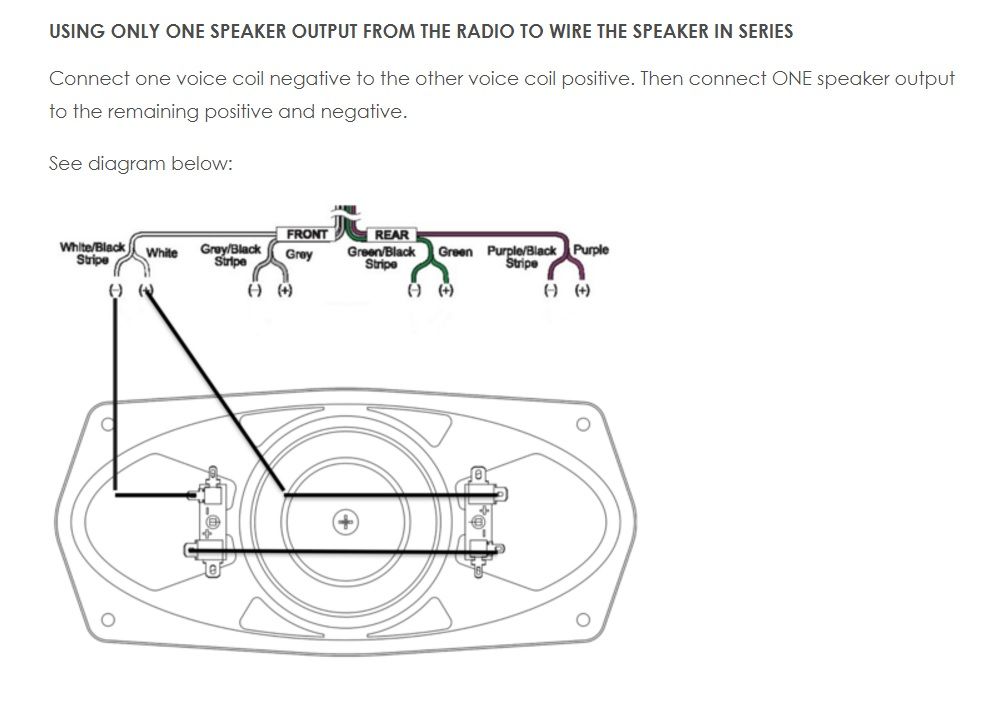 USING ONLY ONE SPEAKER OUTPUT FROM THE RADIO TO WIRE THE SPEAKER IN SERIES

Connect one voice coil negative to the other voice coil positive. Then connect ONE speaker output to the remaining positive and negative.

See diagram below:

FRONT
REAR
White/Black Stripe
White
Grey/Black Stripe
Grey
Green/Black Stripe
Green
Purple/Black Stripe
Purple
(-) (+)
(-) (+)
(-) (+)
(-) (+)